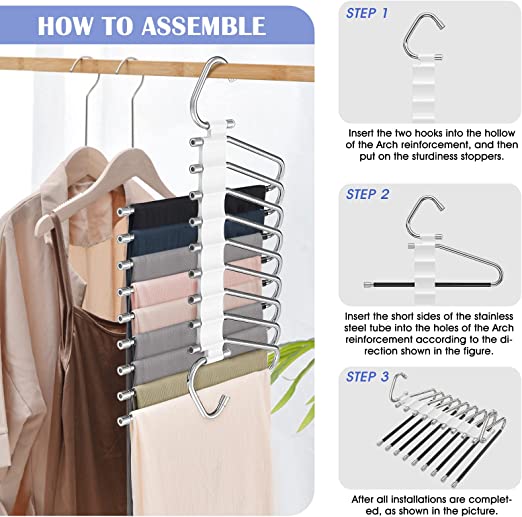 HOW TO ASSEMBLE

STEP 1

Insert the two hooks into the hollow of the Arch reinforcement, and then put on the sturdiness stoppers.

STEP 2

Insert the short sides of the stainless steel tube into the holes of the Arch reinforcement according to the direction shown in the figure.

STEP 3

After all installations are completed, as shown in the picture.